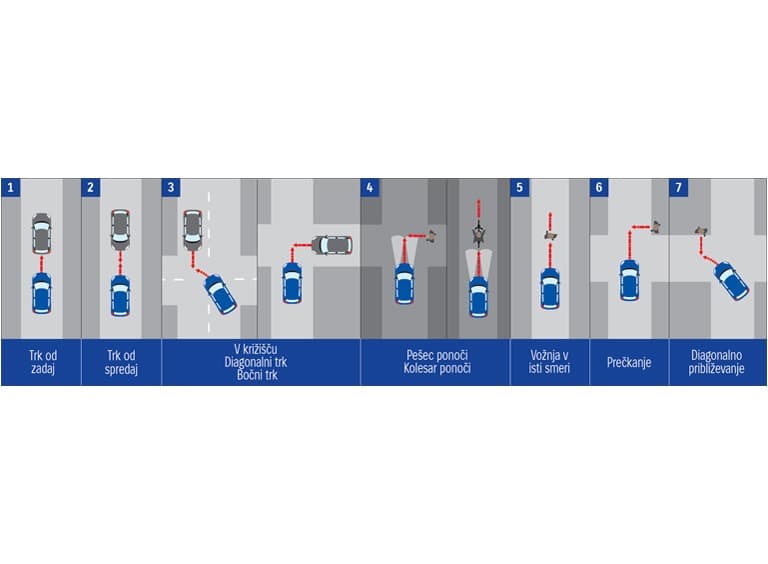 1

Trk od zadaj

2

Trk od spredaj

3

V križišču
Diagonalni trk
Bočni trk

4

Pešec ponoči
Kolesar ponoči

5

Vožnja v isti smeri

6

Prečkanje

7

Diagonalno približevanje